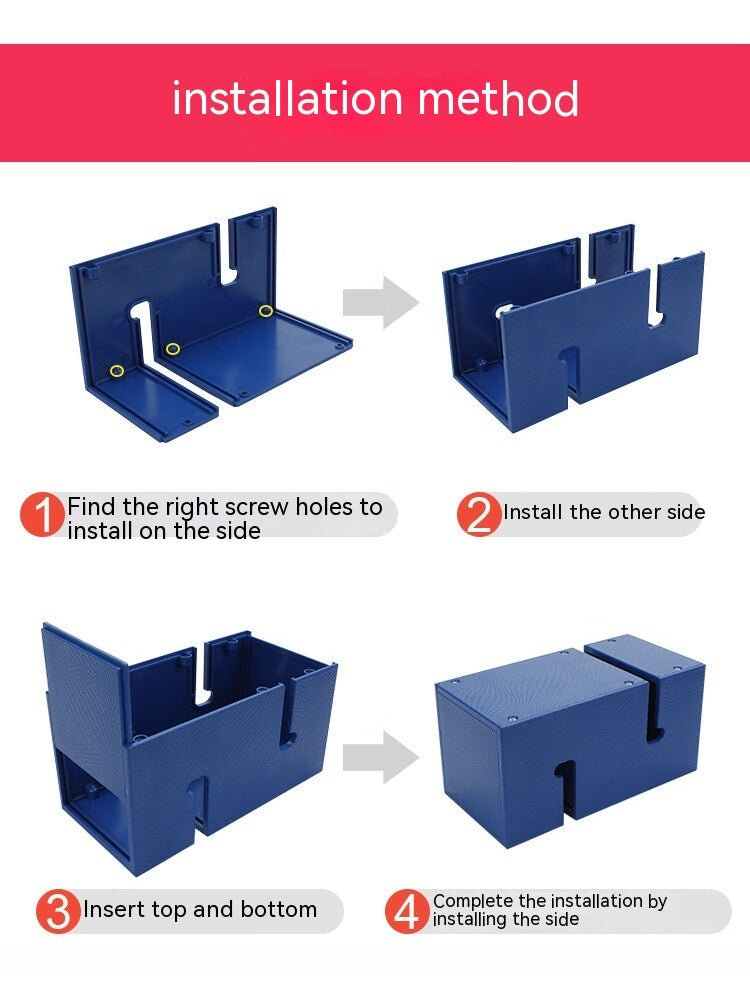 installation method

1 Find the right screw holes to install on the side

2 Install the other side

3 Insert top and bottom

4 Complete the installation by installing the side